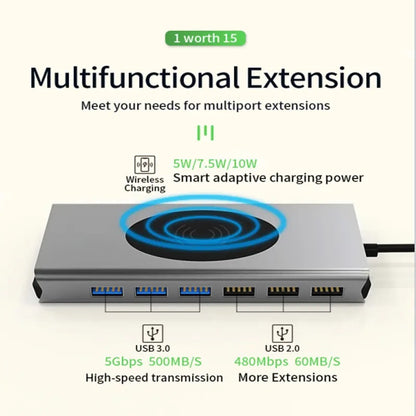 1 worth 15

Multifunctional Extension

Meet your needs for multiport extensions

Wireless Charging

5W/7.5W/10W
Smart adaptive charging power

USB 3.0
5Gbps 500MB/S
High-speed transmission

USB 2.0
480Mbps 60MB/S
More Extensions