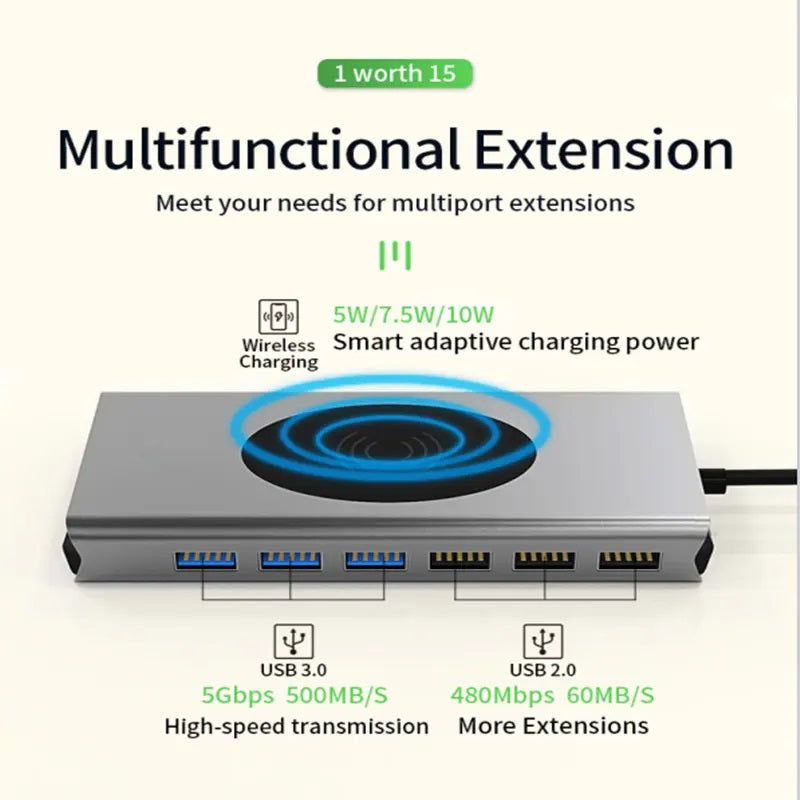 1 worth 15

Multifunctional Extension

Meet your needs for multiport extensions

Wireless Charging

5W/7.5W/10W
Smart adaptive charging power

USB 3.0
5Gbps 500MB/S
High-speed transmission

USB 2.0
480Mbps 60MB/S
More Extensions