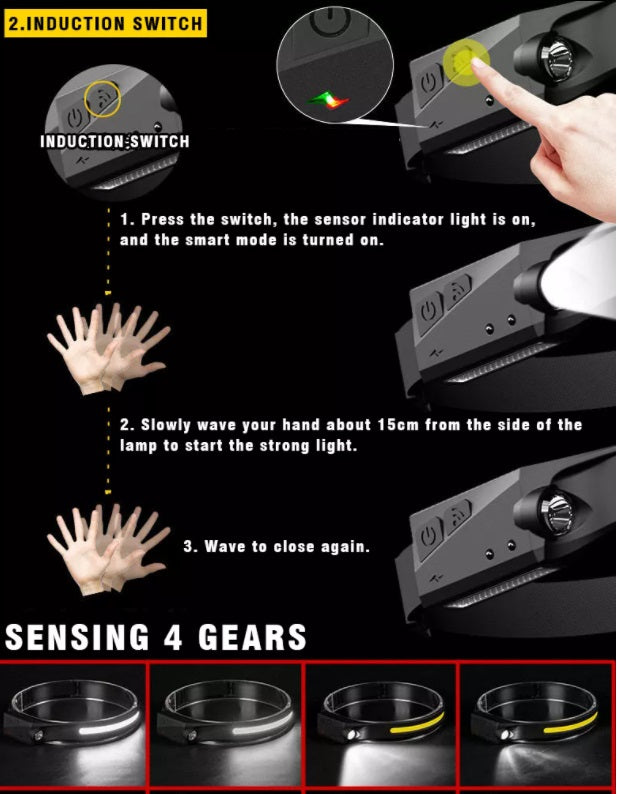 2.INDUCTION SWITCH

INDUCTION SWITCH

1. Press the switch, the sensor indicator light is on, and the smart mode is turned on.

2. Slowly wave your hand about 15cm from the side of the lamp to start the strong light.

3. Wave to close again.

SENSING 4 GEARS