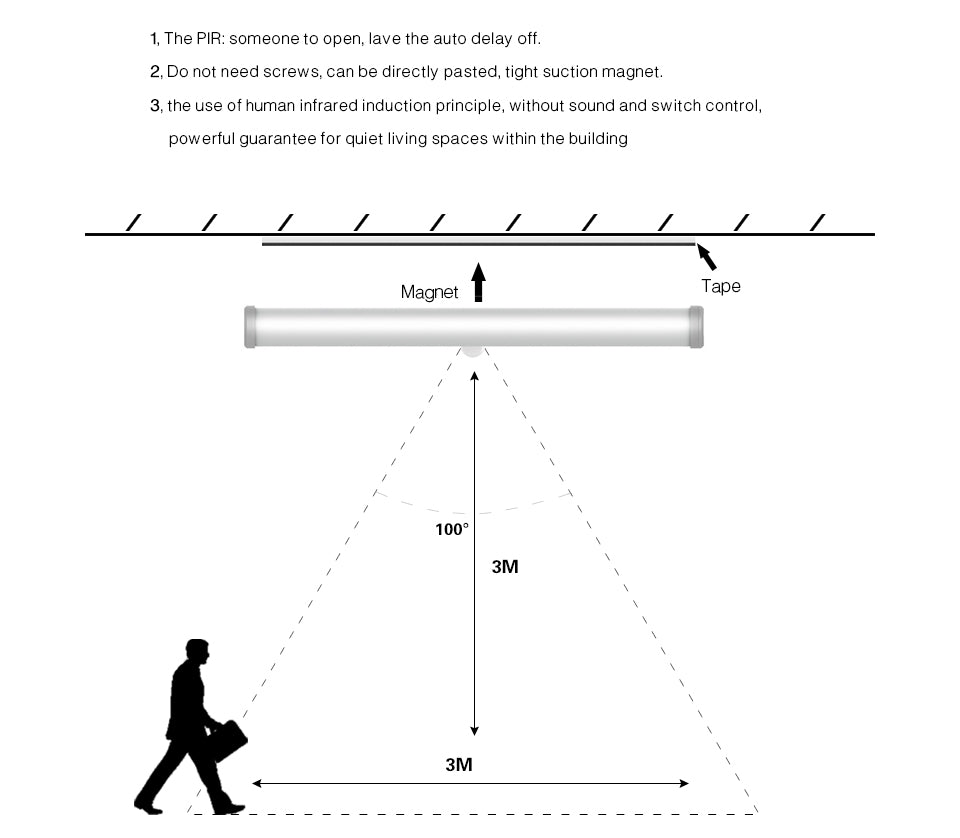 1, The PIR: someone to open, lave the auto delay off.

2, Do not need screws, can be directly pasted, tight suction magnet.

3, the use of human infrared induction principle, without sound and switch control, powerful guarantee for quiet living spaces within the building

Magnet

Tape

100°

3M

3M